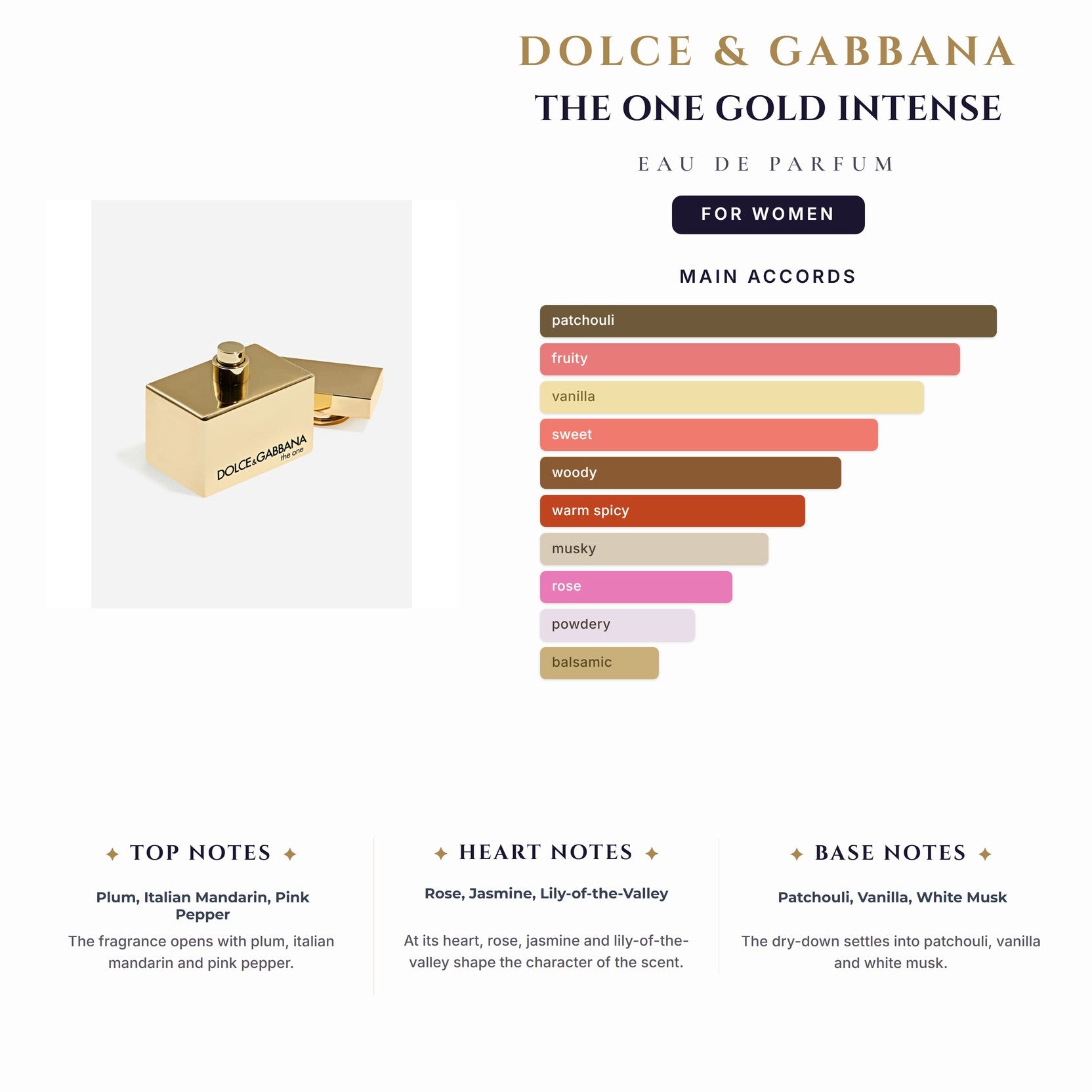 DOLCE & GABBANA

THE ONE GOLD INTENSE

EAU DE PARFUM

FOR WOMEN

DOLCE&GABBANA
the one

MAIN ACCORDS

patchouli

fruity

vanilla

sweet

woody

warm spicy

musky

rose

powdery

balsamic

✦ TOP NOTES ✦

Plum, Italian Mandarin, Pink Pepper

The fragrance opens with plum, italian mandarin and pink pepper.

✦ HEART NOTES ✦

Rose, Jasmine, Lily-of-the-Valley

At its heart, rose, jasmine and lily-of-the-valley shape the character of the scent.

✦ BASE NOTES ✦

Patchouli, Vanilla, White Musk

The dry-down settles into patchouli, vanilla and white musk.