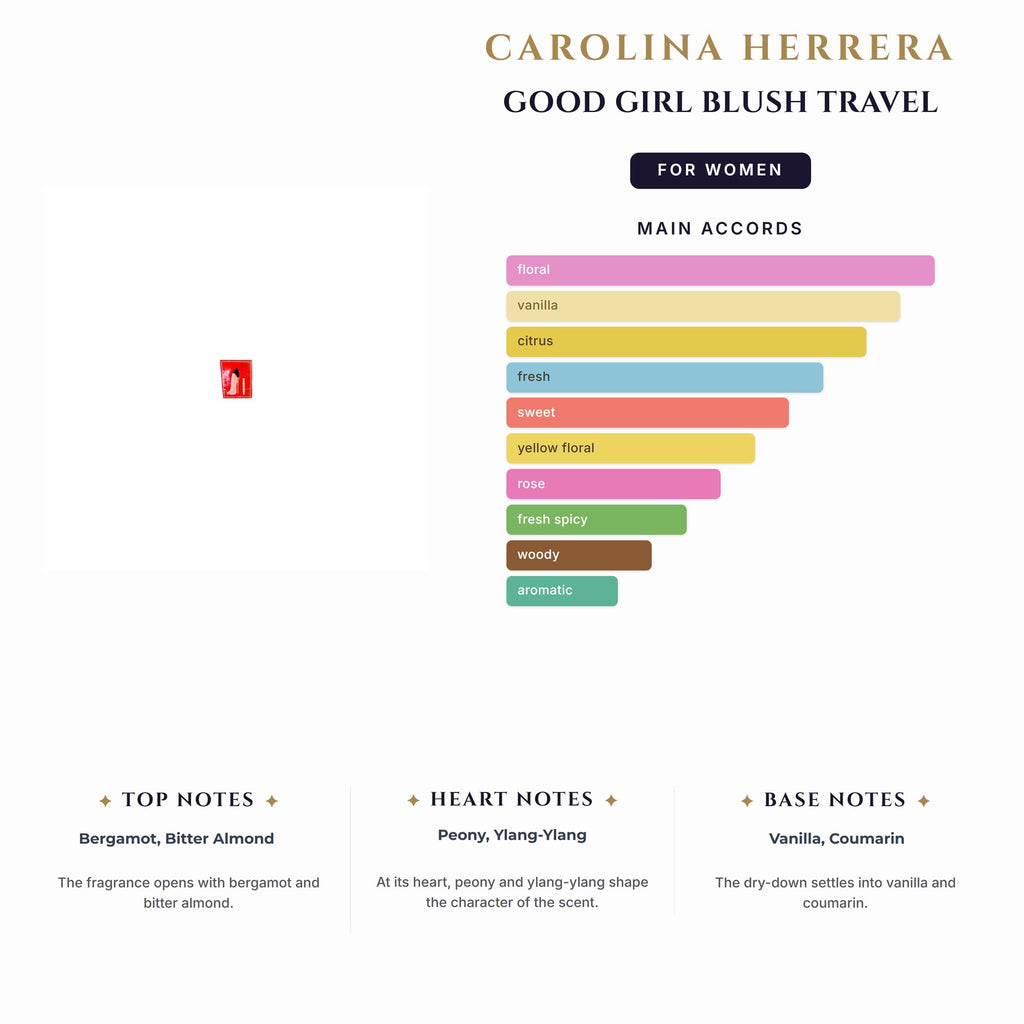 CAROLINA HERRERA

GOOD GIRL BLUSH TRAVEL

FOR WOMEN

MAIN ACCORDS

floral
vanilla
citrus
fresh
sweet
yellow floral
rose
fresh spicy
woody
aromatic

✦ TOP NOTES ✦

Bergamot, Bitter Almond

The fragrance opens with bergamot and bitter almond.

✦ HEART NOTES ✦

Peony, Ylang-Ylang

At its heart, peony and ylang-ylang shape the character of the scent.

✦ BASE NOTES ✦

Vanilla, Coumarin

The dry-down settles into vanilla and coumarin.